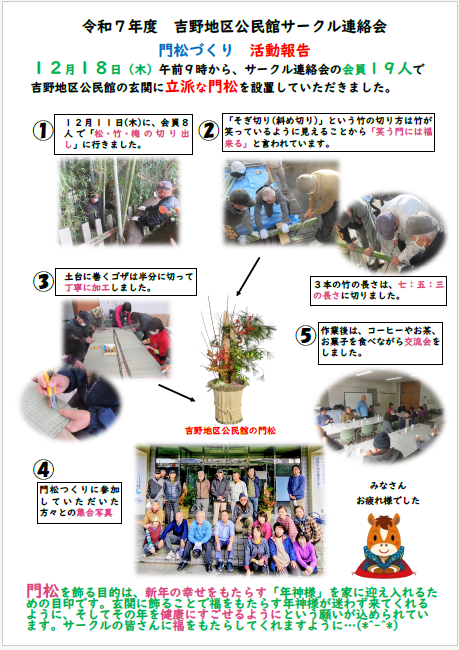 令和７年度　吉野地区公民館サークル連絡会

門松づくり　活動報告

１２月１８日（木）午前９時から、サークル連絡会の会員１９人で吉野地区公民館の玄関に立派な門松を設置していただきました。

①
１２月１１日(木)に、会員８人で「松・竹・梅の切り出し」に行きました。

②
「そぎ切り(斜め切り)」という竹の切り方は竹が笑っているように見えることから「笑う門には福来る」と言われています。

③
土台に巻くゴザは半分に切って丁寧に加工しました。

３本の竹の長さは、七：五：三の長さに切りました。

⑤
作業後は、コーヒーやお茶、お菓子を食べながら交流会をしました。

吉野地区公民館の門松

④
門松つくりに参加していただいた方々との集合写真

みなさん
お疲れ様でした

門松を飾る目的は、新年の幸せをもたらす「年神様」を家に迎え入れるための目印です。玄関に飾ることで福をもたらす年神様が迷わず来てくれるように、そしてその年を健康にすごせるようにという願いが込められています。サークルの皆さんに福をもたらしてくれますように…(*^-^*)